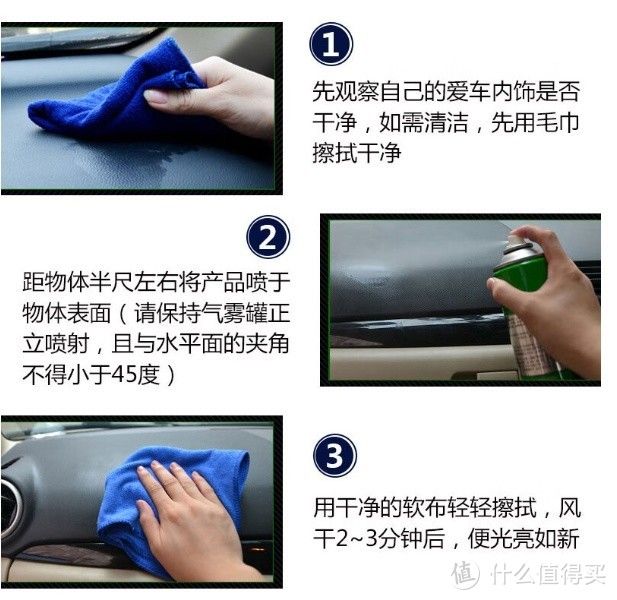 1

先观察自己的爱车内饰是否干净，如需清洁，先用毛巾擦拭干净

2

距物体半尺左右将产品喷于物体表面（请保持气雾罐正立喷射，且与水平面的夹角不得小于45度）

3

用干净的软布轻轻擦拭，风干2~3分钟后，便光亮如新

值 什么值得买